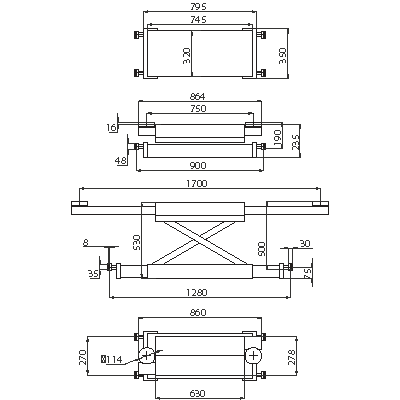 795
745
320
350

864
750
16
190
235
48
900

1700
8
530
900
30
35
75
1280

860
270
Ø114
278
630