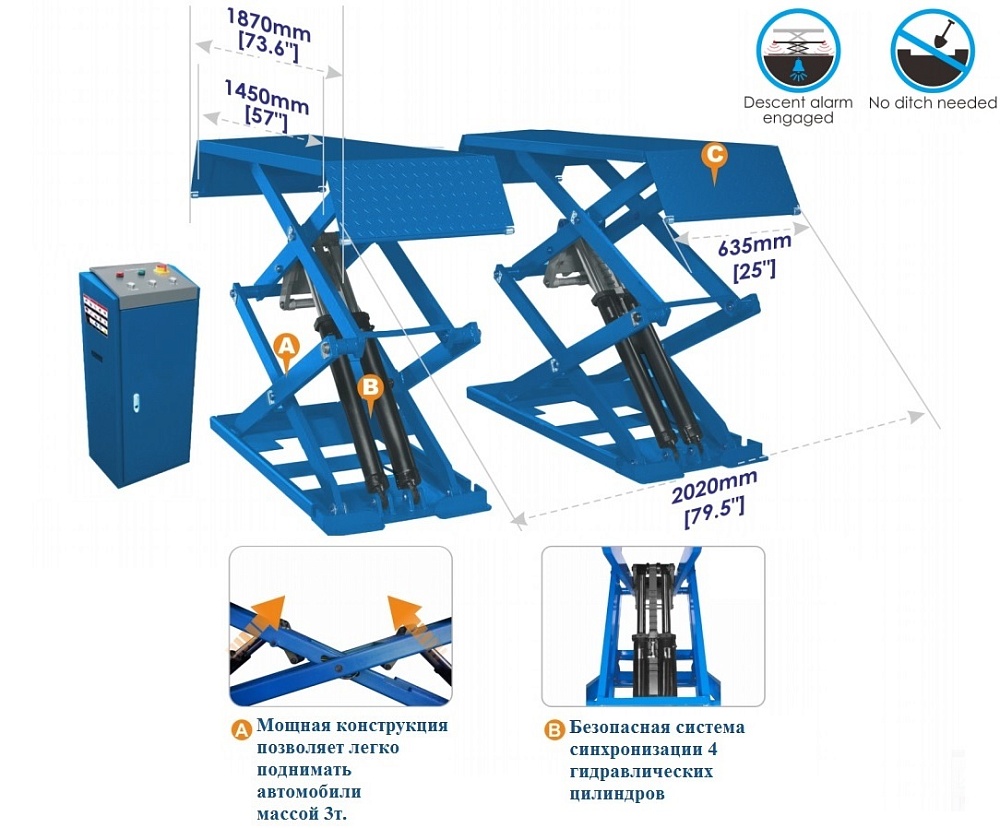 1870mm
[73.6"]

1450mm
[57"]

Descent alarm engaged

No ditch needed

C

635mm
[25"]

A

B

2020mm
[79.5"]

A Мощная конструкция позволяет легко поднимать автомобили массой 3т.

B Безопасная система синхронизации 4 гидравлических цилиндров